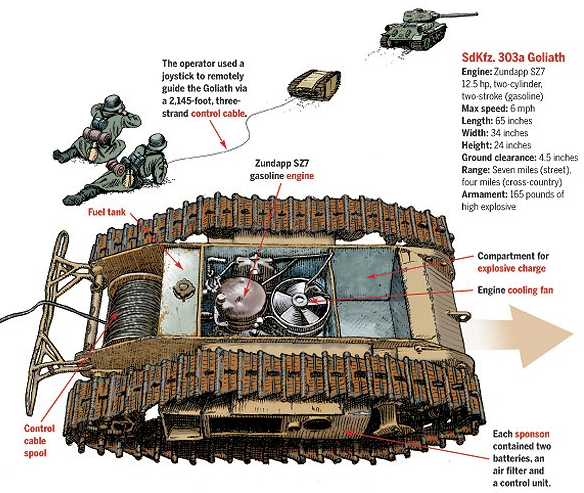 The operator used a joystick to remotely guide the Goliath via a 2,145-foot, three-strand control cable.

SdKfz. 303a Goliath
Engine: Zundapp SZ7 12.5 hp, two-cylinder, two-stroke (gasoline)
Max speed: 6 mph
Length: 65 inches
Width: 34 inches
Height: 24 inches
Ground clearance: 4.5 inches
Range: Seven miles (street), four miles (cross-country)
Armament: 165 pounds of high explosive

Zundapp SZ7 gasoline engine

Fuel tank

Compartment for explosive charge

Engine cooling fan

Control cable spool

Each sponson contained two batteries, an air filter and a control unit.